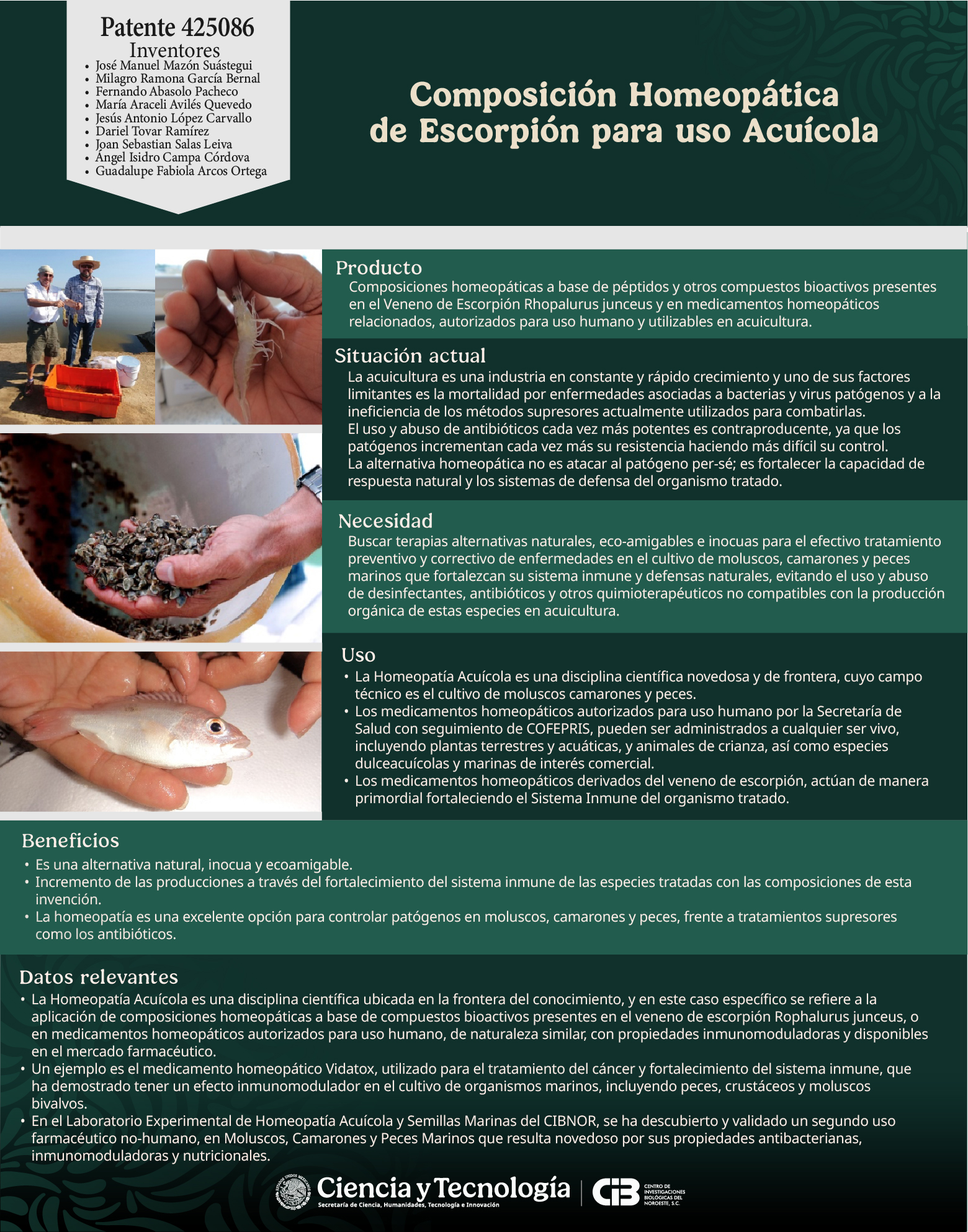 Patente 425086
Inventores
• José Manuel Mazón Suástegui
• Milagro Ramona García Bernal
• Fernando Abasolo Pacheco
• María Araceli Avilés Quevedo
• Jesús Antonio López Carvallo
• Dariel Tovar Ramírez
• Joan Sebastian Salas Leiva
• Ángel Isidro Campa Córdova
• Guadalupe Fabiola Arcos Ortega

Composición Homeopática de Escorpión para uso Acuícola

Producto
Composiciones homeopáticas a base de péptidos y otros compuestos bioactivos presentes en el Veneno de Escorpión Rhopalurus junceus y en medicamentos homeopáticos relacionados, autorizados para uso humano y utilizables en acuicultura.

Situación actual
La acuicultura es una industria en constante y rápido crecimiento y uno de sus factores limitantes es la mortalidad por enfermedades asociadas a bacterias y virus patógenos y a la ineficiencia de los métodos supresores actualmente utilizados para combatirlas.
El uso y abuso de antibióticos cada vez más potentes es contraproducente, ya que los patógenos incrementan cada vez más su resistencia haciendo más difícil su control.
La alternativa homeopática no es atacar al patógeno per-sé; es fortalecer la capacidad de respuesta natural y los sistemas de defensa del organismo tratado.

Necesidad
Buscar terapias alternativas naturales, eco-amigables e inocuas para el efectivo tratamiento preventivo y correctivo de enfermedades en el cultivo de moluscos, camarones y peces marinos que fortalezcan su sistema inmune y defensas naturales, evitando el uso y abuso de desinfectantes, antibióticos y otros quimioterapéuticos no compatibles con la producción orgánica de estas especies en acuicultura.

Uso
• La Homeopatía Acuícola es una disciplina científica novedosa y de frontera, cuyo campo técnico es el cultivo de moluscos camarones y peces.
• Los medicamentos homeopáticos autorizados para uso humano por la Secretaría de Salud con seguimiento de COFEPRIS, pueden ser administrados a cualquier ser vivo, incluyendo plantas terrestres y acuáticas, y animales de crianza, así como especies dulceacuícolas y marinas de interés comercial.
• Los medicamentos homeopáticos derivados del veneno de escorpión, actúan de manera primordial fortaleciendo el Sistema Inmune del organismo tratado.

Beneficios
• Es una alternativa natural, inocua y ecoamigable.
• Incremento de las producciones a través del fortalecimiento del sistema inmune de las especies tratadas con las composiciones de esta invención.
• La homeopatía es una excelente opción para controlar patógenos en moluscos, camarones y peces, frente a tratamientos supresores como los antibióticos.

Datos relevantes
• La Homeopatía Acuícola es una disciplina científica ubicada en la frontera del conocimiento, y en este caso específico se refiere a la aplicación de composiciones homeopáticas a base de compuestos bioactivos presentes en el veneno de escorpión Rophalurus junceus, o en medicamentos homeopáticos autorizados para uso humano, de naturaleza similar, con propiedades inmunomoduladoras y disponibles en el mercado farmacéutico.
• Un ejemplo es el medicamento homeopático Vidatox, utilizado para el tratamiento del cáncer y fortalecimiento del sistema inmune, que ha demostrado tener un efecto inmunomodulador en el cultivo de organismos marinos, incluyendo peces, crustáceos y moluscos bivalvos.
• En el Laboratorio Experimental de Homeopatía Acuícola y Semillas Marinas del CIBNOR, se ha descubierto y validado un segundo uso farmacéutico no-humano, en Moluscos, Camarones y Peces Marinos que resulta novedoso por sus propiedades antibacterianas, inmunomoduladoras y nutricionales.

ESTADOS UNIDOS MEXICANOS
Ciencia y Tecnología
Secretaría de Ciencia, Humanidades, Tecnología e Innovación
CIB CENTRO DE INVESTIGACIONES BIOLÓGICAS DEL NOROESTE, S.C.